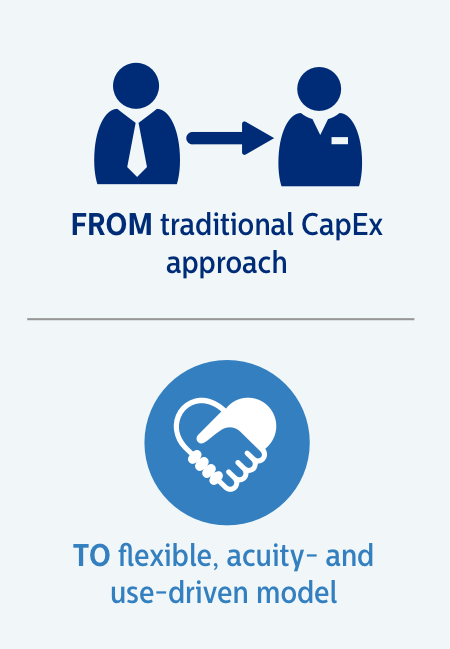 FROM traditional CapEx approach

TO flexible, acuity- and use-driven model